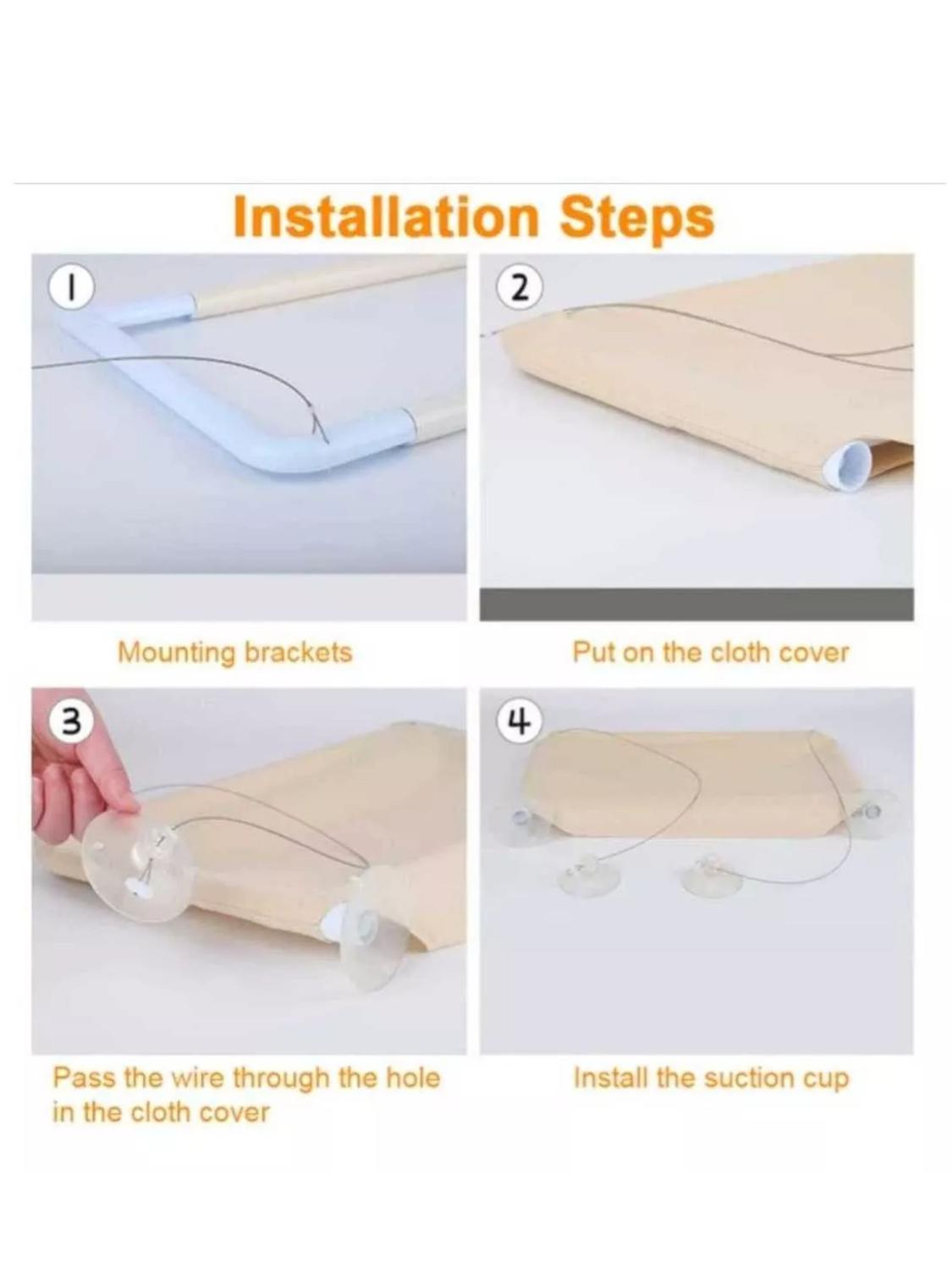 Installation Steps

1

Mounting brackets

2

Put on the cloth cover

3

Pass the wire through the hole in the cloth cover

4

Install the suction cup