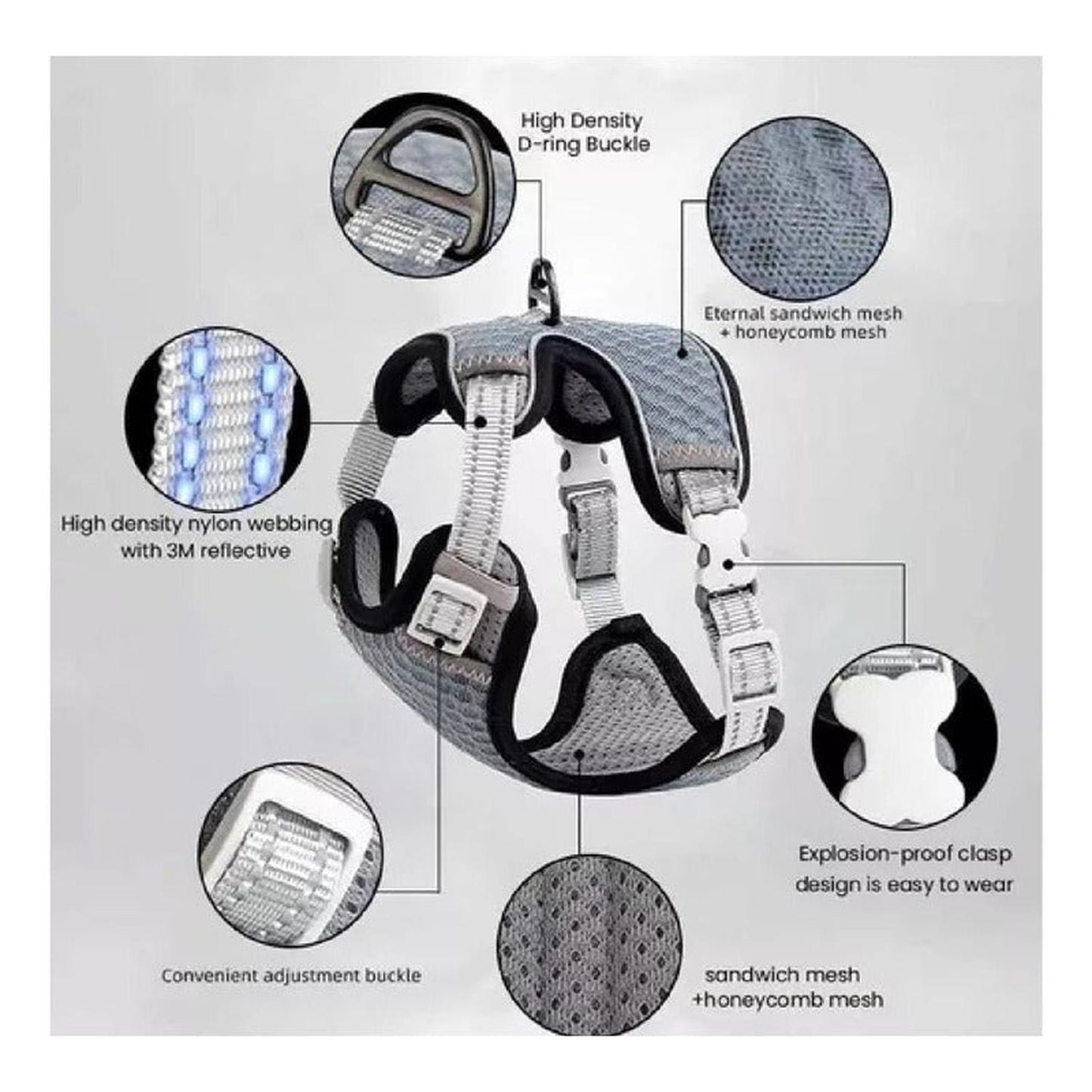 High Density
D-ring Buckle

Eternal sandwich mesh
+ honeycomb mesh

High density nylon webbing
with 3M reflective

Explosion-proof clasp
design is easy to wear

Convenient adjustment buckle

sandwich mesh
+honeycomb mesh