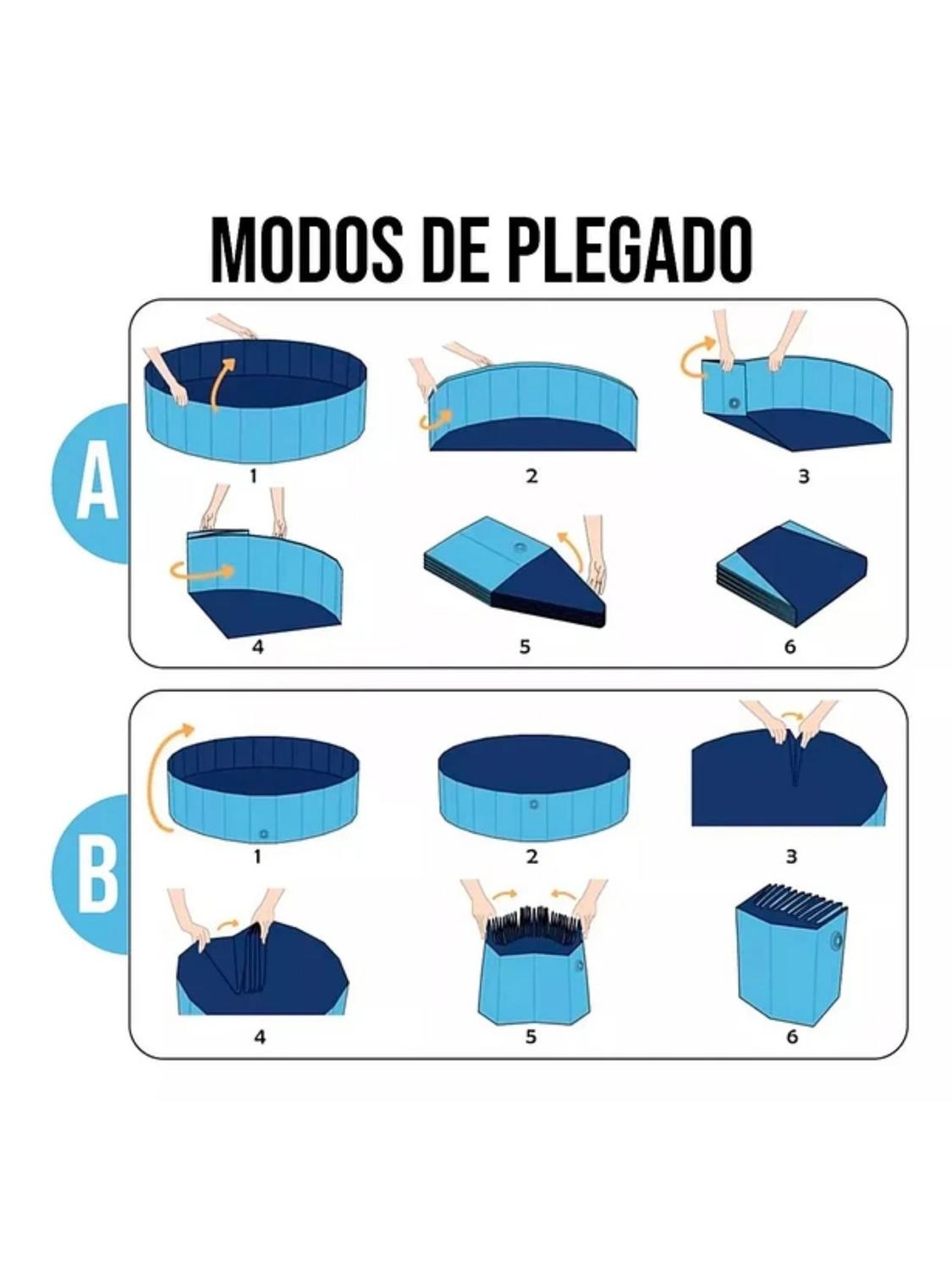 MODOS DE PLEGADO

A

1

2

3

4

5

6

B

1

2

3

4

5

6