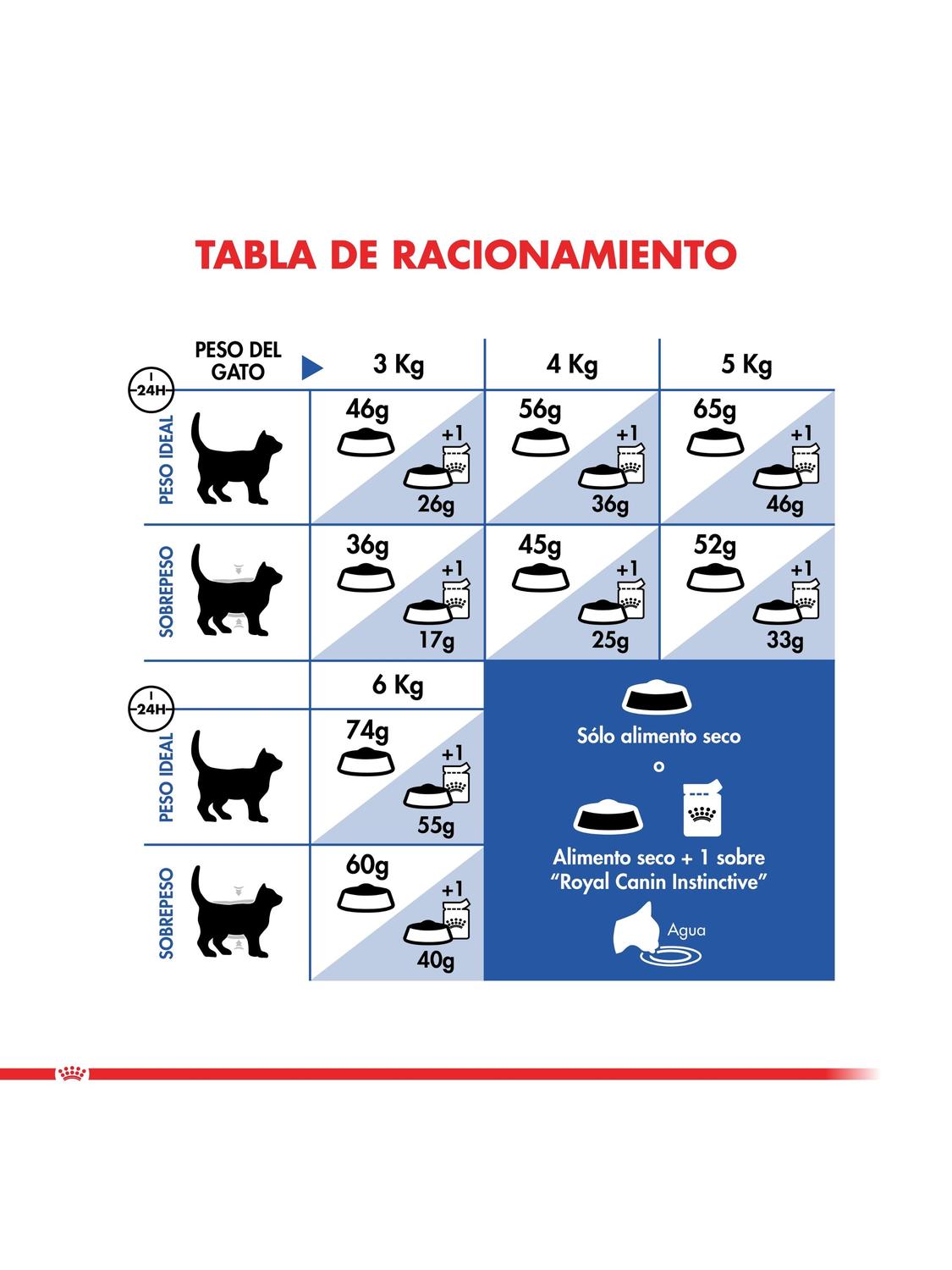 TABLA DE RACIONAMIENTO

| 24H PESO DEL GATO | 3 Kg | 4 Kg | 5 Kg |
|---|---|---|---|
| PESO IDEAL | 46g +1 26g | 56g +1 36g | 65g +1 46g |
| SOBREPESO | 36g +1 17g | 45g +1 25g | 52g +1 33g |

| 24H | 6 Kg |
|---|---|
| PESO IDEAL | 74g +1 55g |
| SOBREPESO | 60g +1 40g |

Sólo alimento seco

o

Alimento seco + 1 sobre "Royal Canin Instinctive"

Agua