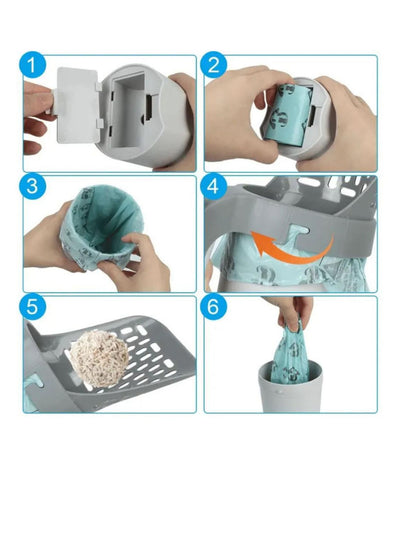 1
2
3
4
5
6